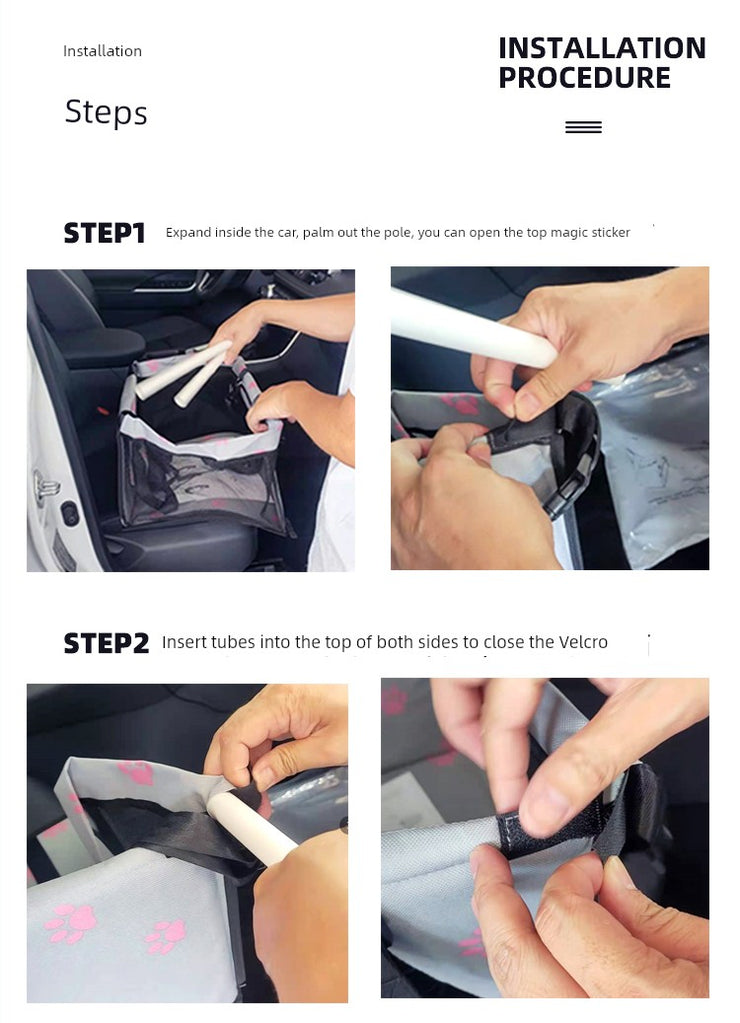 Installation

Steps

INSTALLATION PROCEDURE

STEP1 Expand inside the car, palm out the pole, you can open the top magic sticker

STEP2 Insert tubes into the top of both sides to close the Velcro