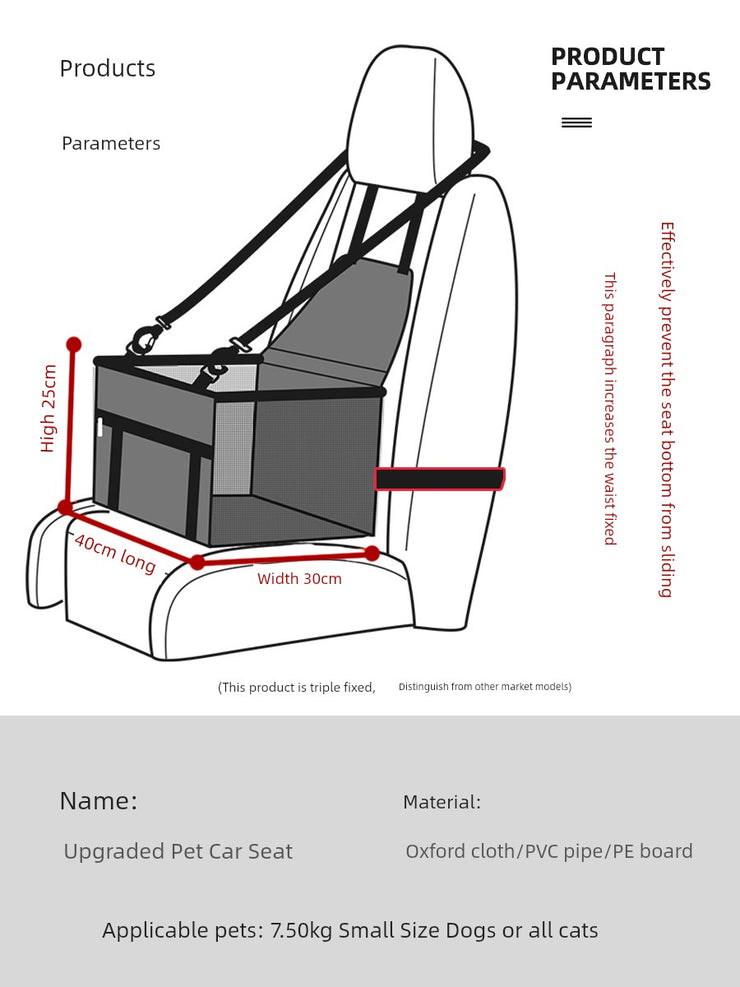 Products

Parameters

PRODUCT PARAMETERS

Effectively prevent the seat bottom from sliding

This paragraph increases the waist fixed

High 25cm

40cm long

Width 30cm

(This product is triple fixed, Distinguish from other market models)

Name:

Upgraded Pet Car Seat

Material:

Oxford cloth/PVC pipe/PE board

Applicable pets: 7.50kg Small Size Dogs or all cats