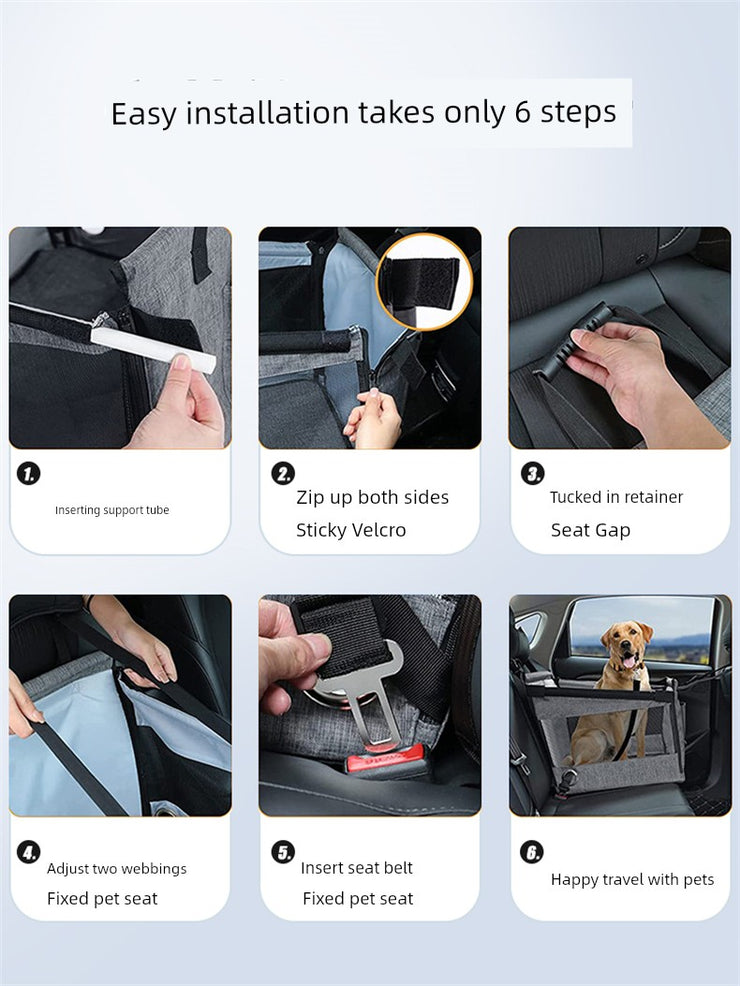 Easy installation takes only 6 steps

1. Inserting support tube

2. Zip up both sides
Sticky Velcro

3. Tucked in retainer
Seat Gap

4. Adjust two webbings
Fixed pet seat

5. Insert seat belt
Fixed pet seat

6. Happy travel with pets