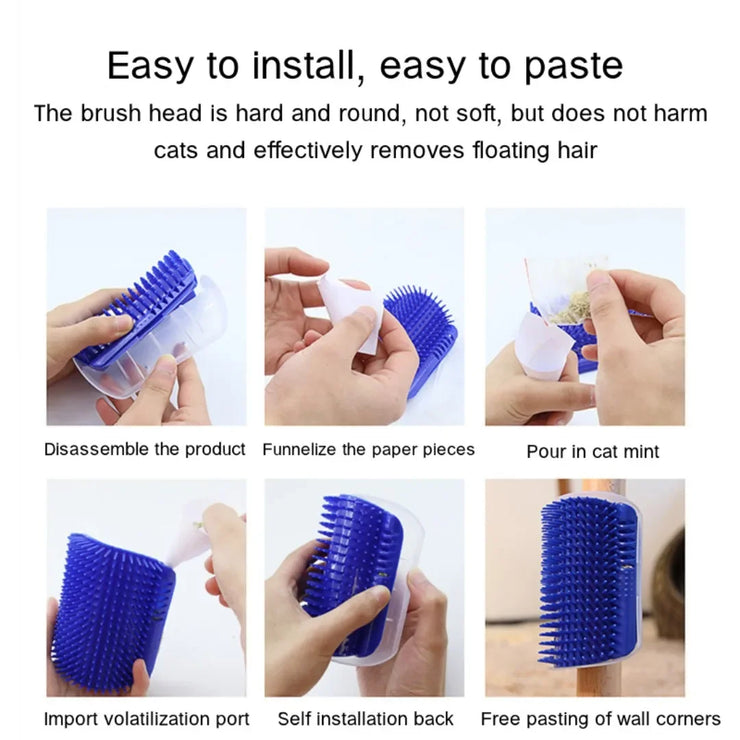 Easy to install, easy to paste

The brush head is hard and round, not soft, but does not harm cats and effectively removes floating hair

Disassemble the product

Funnelize the paper pieces

Pour in cat mint

Import volatilization port

Self installation back

Free pasting of wall corners