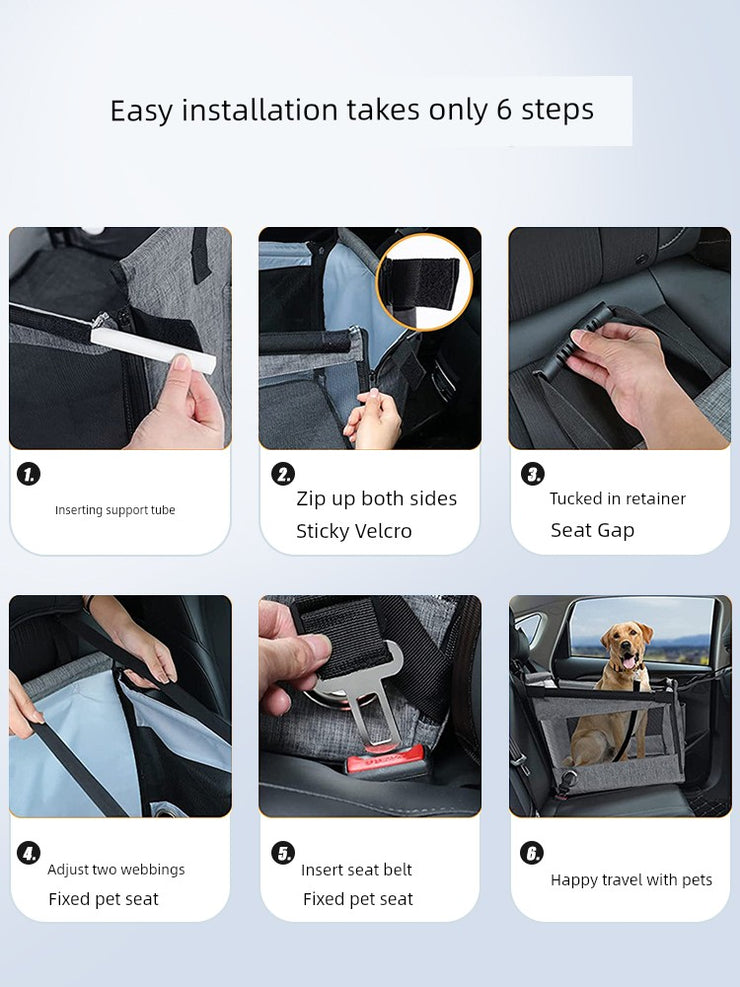 Easy installation takes only 6 steps

1.
Inserting support tube

2.
Zip up both sides
Sticky Velcro

3.
Tucked in retainer
Seat Gap

4.
Adjust two webbings
Fixed pet seat

5.
Insert seat belt
Fixed pet seat

6.
Happy travel with pets