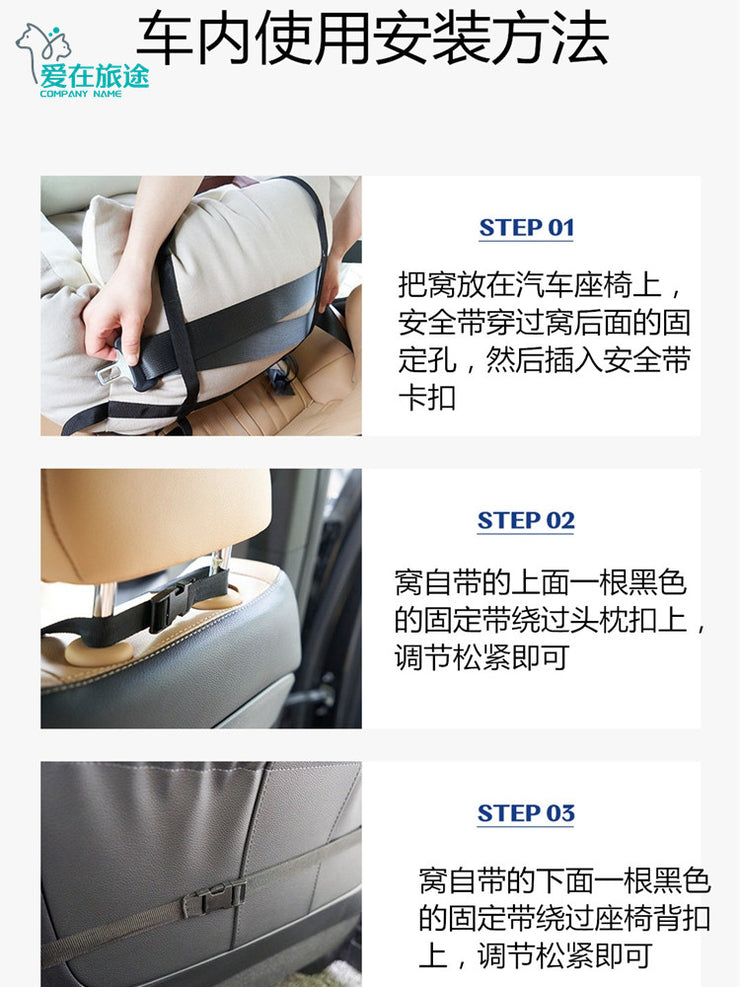 爱在旅途
COMPANY NAME

车内使用安装方法

STEP 01

把窝放在汽车座椅上，安全带穿过窝后面的固定孔，然后插入安全带卡扣

STEP 02

窝自带的上面一根黑色的固定带绕过头枕扣上，调节松紧即可

STEP 03

窝自带的下面一根黑色的固定带绕过座椅背扣上，调节松紧即可